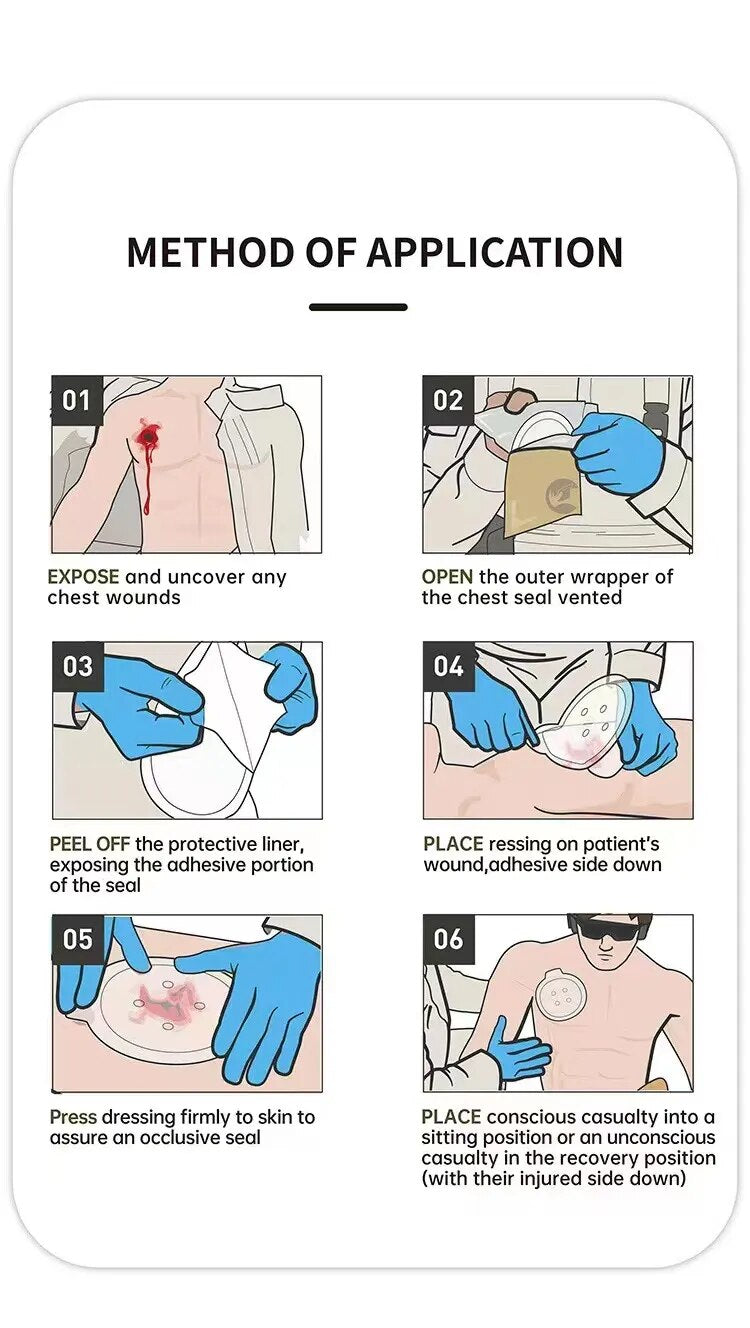 METHOD OF APPLICATION

01

EXPOSE and uncover any chest wounds

02

OPEN the outer wrapper of the chest seal vented

03

PEEL OFF the protective liner, exposing the adhesive portion of the seal

04

PLACE ressing on patient's wound,adhesive side down

05

Press dressing firmly to skin to assure an occlusive seal

06

PLACE conscious casualty into a sitting position or an unconscious casualty in the recovery position (with their injured side down)